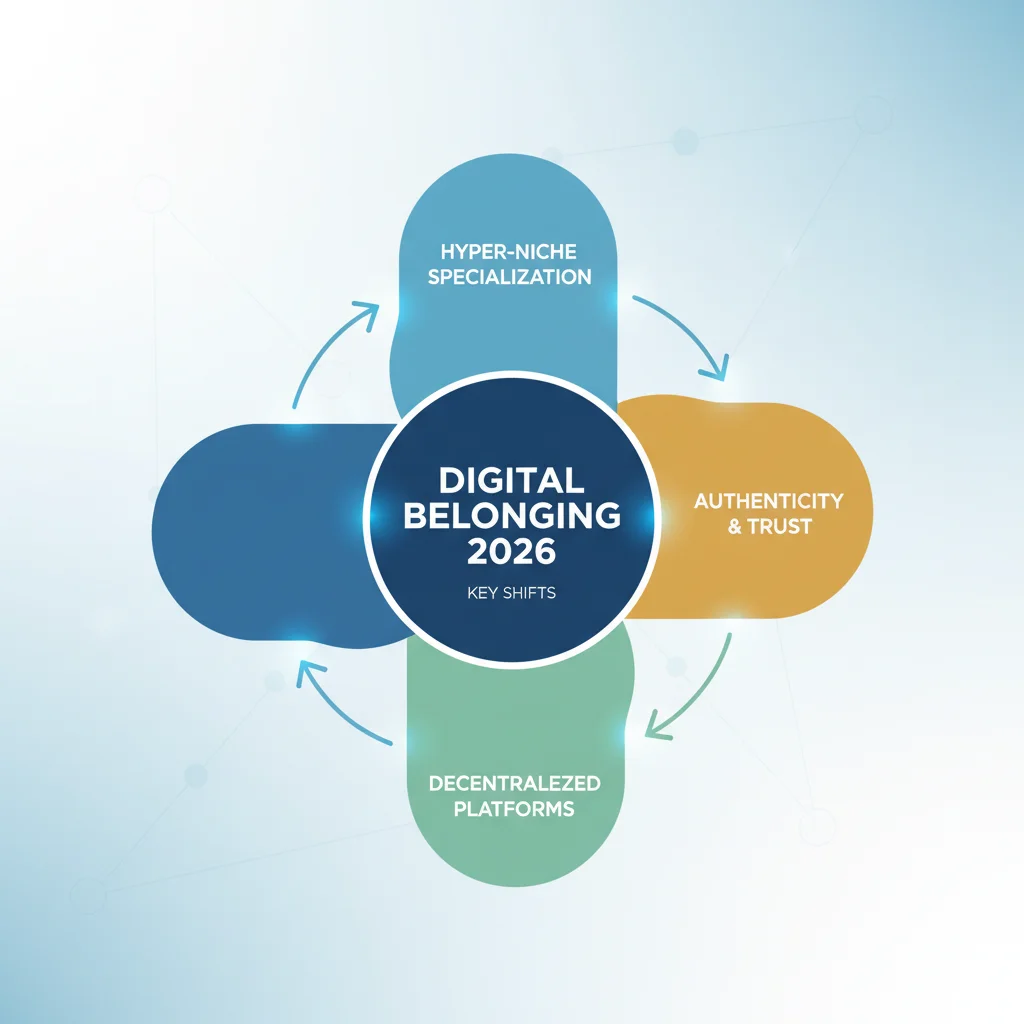 HYPER-NICHE SPECIALIZATION

DIGITAL BELONGING 2026

KEY SHIFTS

AUTHENTICITY & TRUST

DECENTRALEZED PLATFORMS